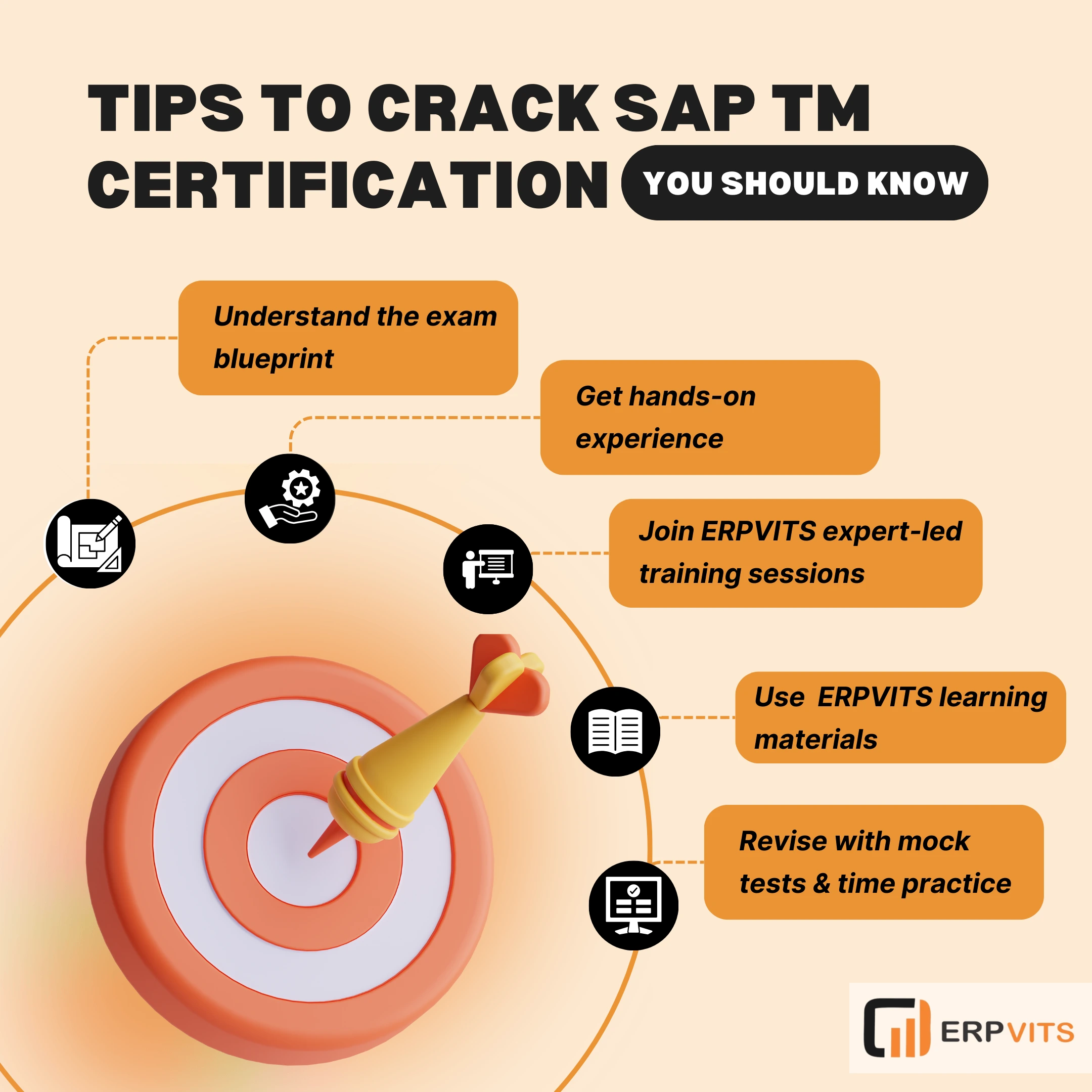 TIPS TO CRACK SAP TM CERTIFICATION YOU SHOULD KNOW

Understand the exam blueprint

Get hands-on experience

Join ERPVITS expert-led training sessions

Use ERPVITS learning materials

Revise with mock tests & time practice

ERPVITS